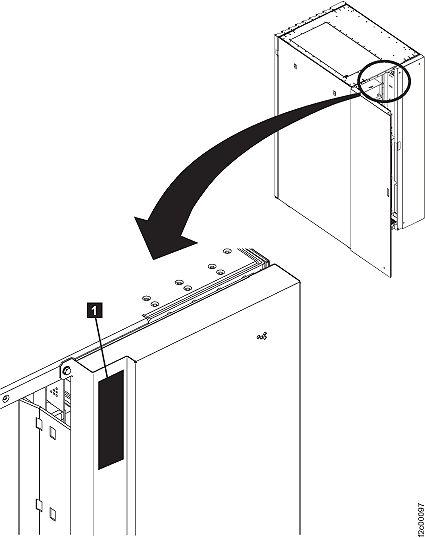 1

f2c00097