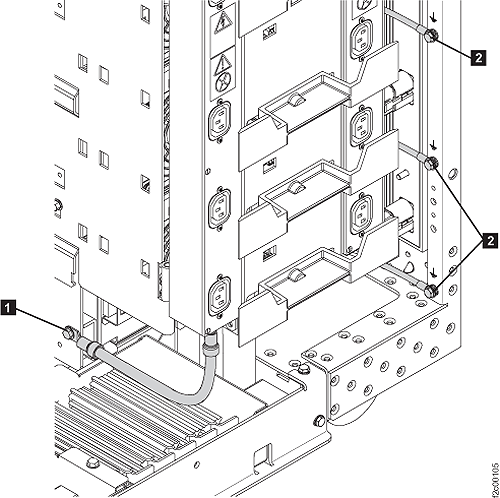 2

2

1

f2c00105