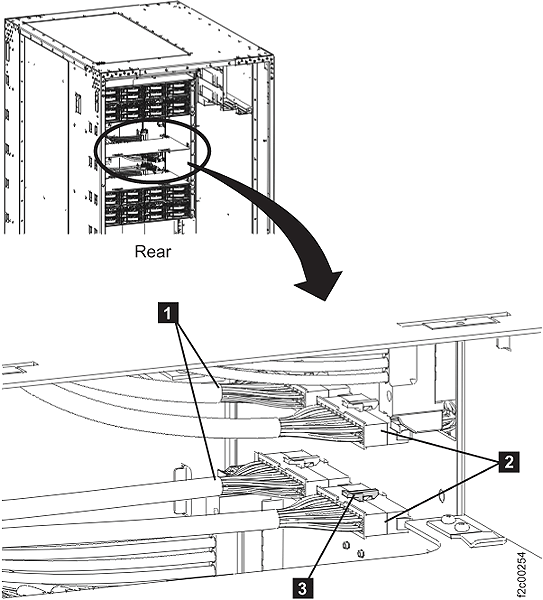 Rear

1

2

3

f2c00254