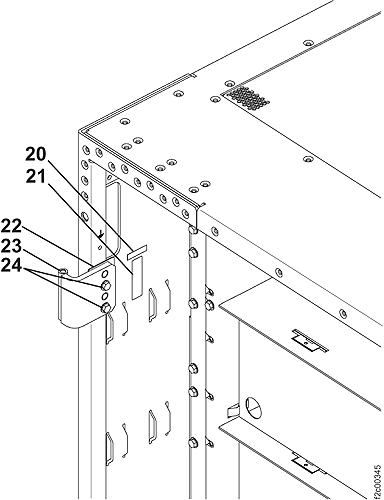 20
21
22
23
24
f2c00345