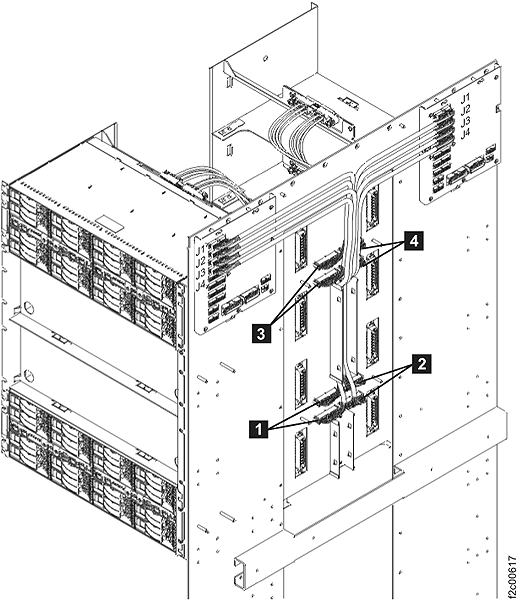 J1
J2
J3
J4

J1
J2
J3
J4

4

3

2

1

f2c00617