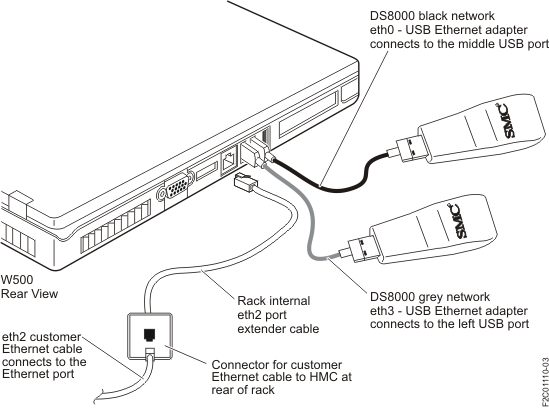 DS8000 black network
eth0 - USB Ethernet adapter
connects to the middle USB port

SMC

SMC

W500
Rear View

Rack internal
eth2 port
extender cable

DS8000 grey network
eth3 - USB Ethernet adapter
connects to the left USB port

eth2 customer
Ethernet cable
connects to the
Ethernet port

Connector for customer
Ethernet cable to HMC at
rear of rack

F2C01110-03