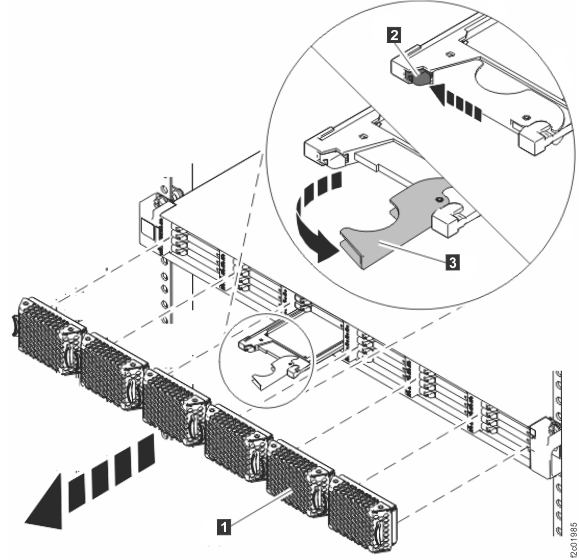 2
3
1
f2c01985