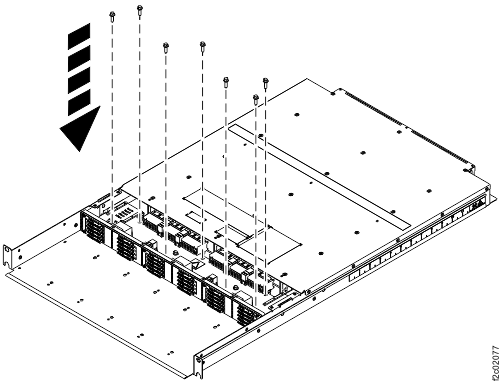 f2c02077