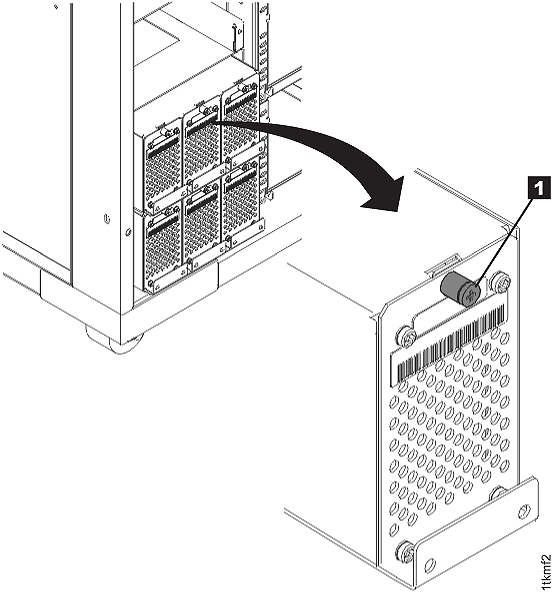 1

1tkmf2