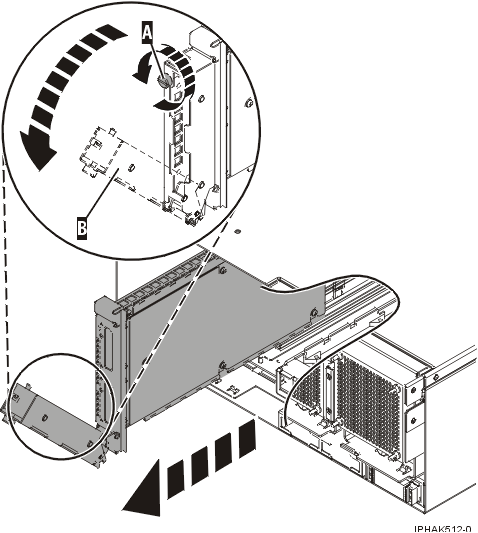 A

B

IPHAK512-0