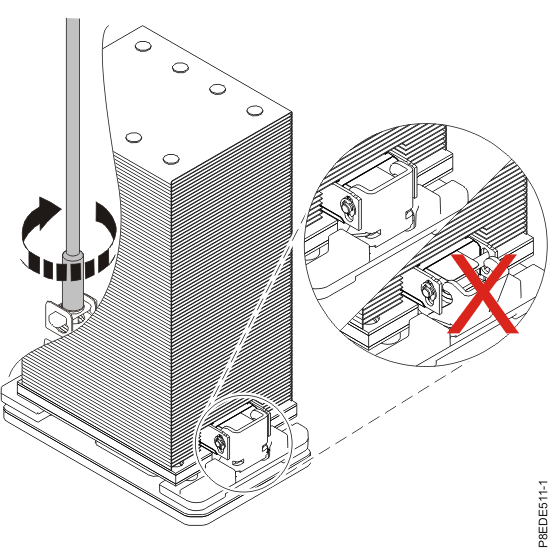 P8EDE511-1