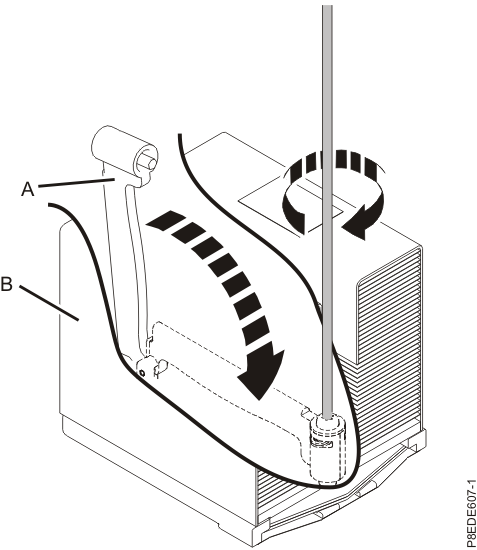 A
B
P8EDE607-1