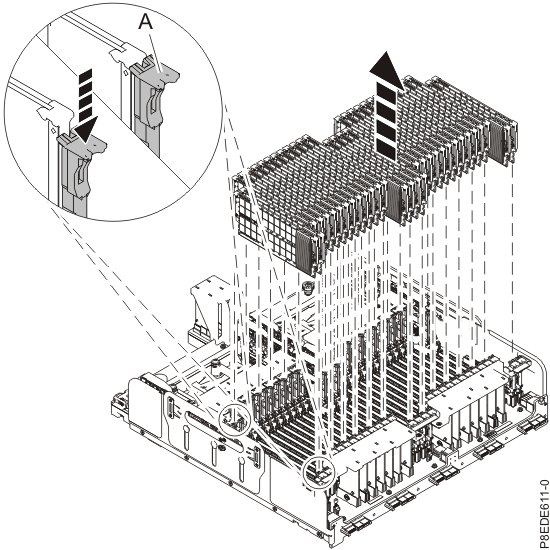 A

P8EDE611-0