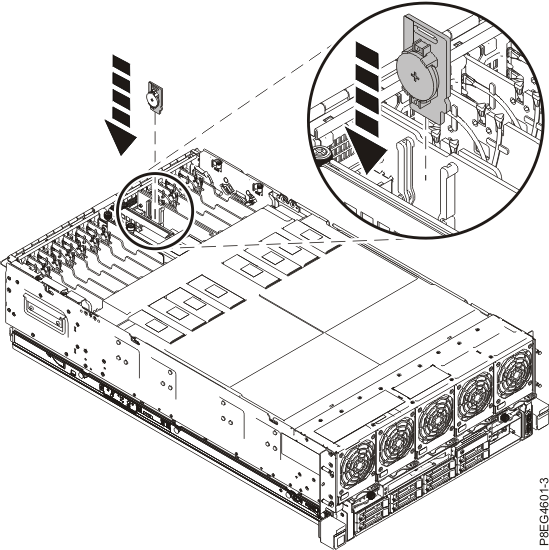 P8EG4601-3