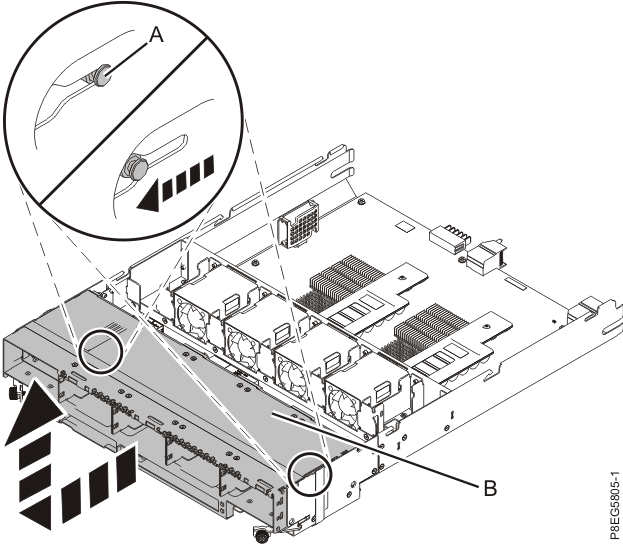 A
B
P8EG5805-1