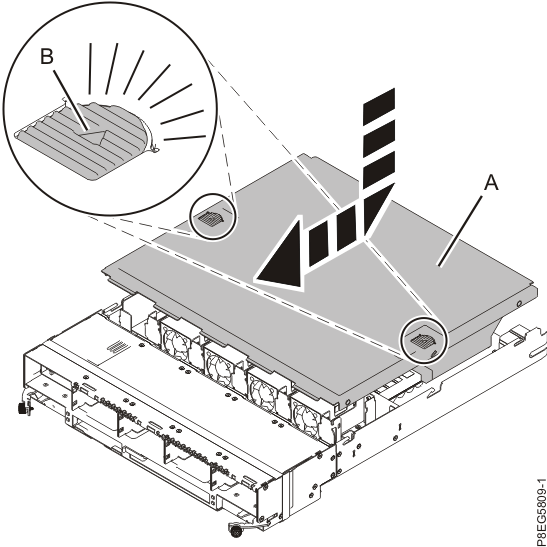 B
A
P8EG5809-1