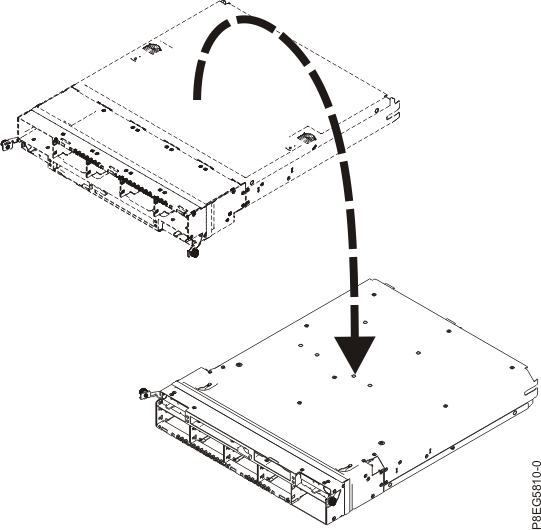 P8EG5810-0