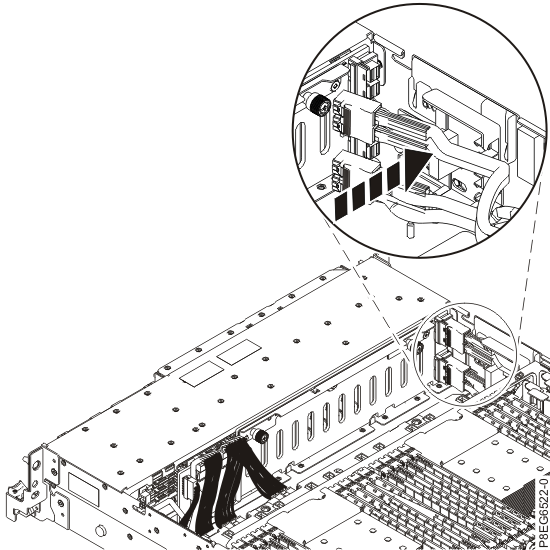 P8EG6522-0