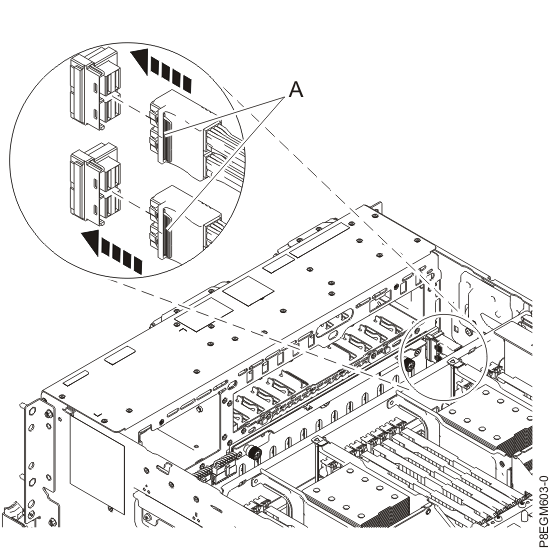 A

P8EGM603-0