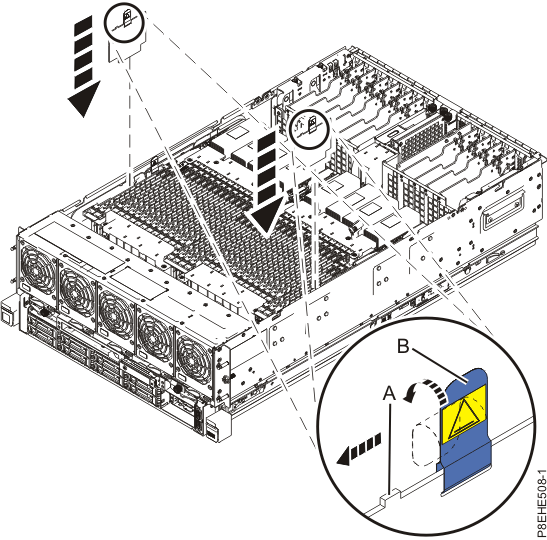 B
A
P8EHE508-1