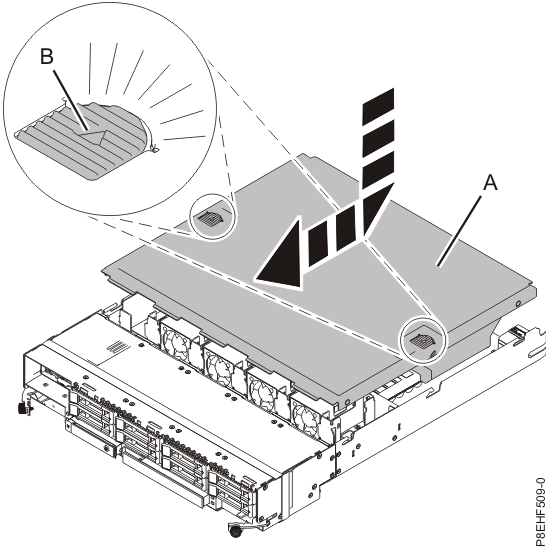 B
A
P8EHF509-0