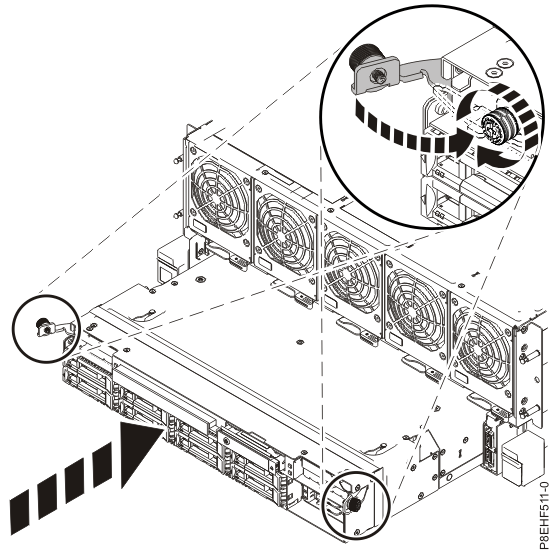 P8EHF511-0