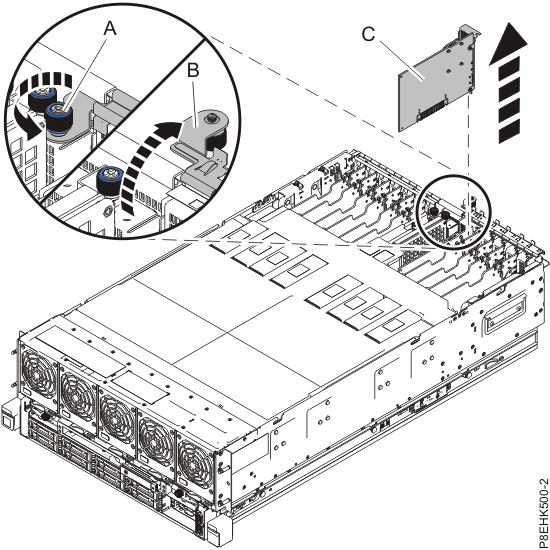 A
B
C
P8EHK500-2