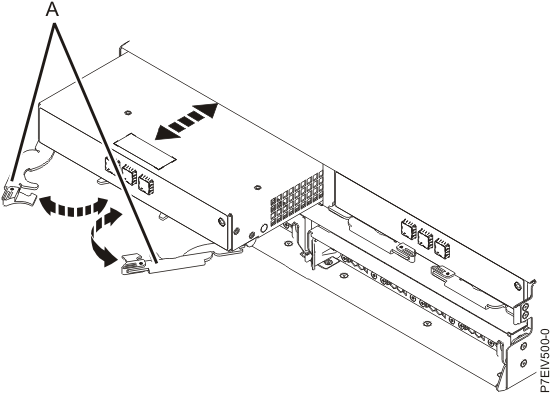 A

P7EIV500-0