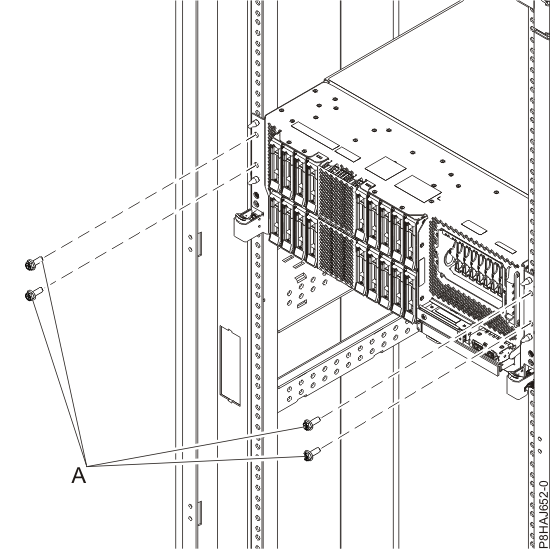 A

P8HAJ652-0