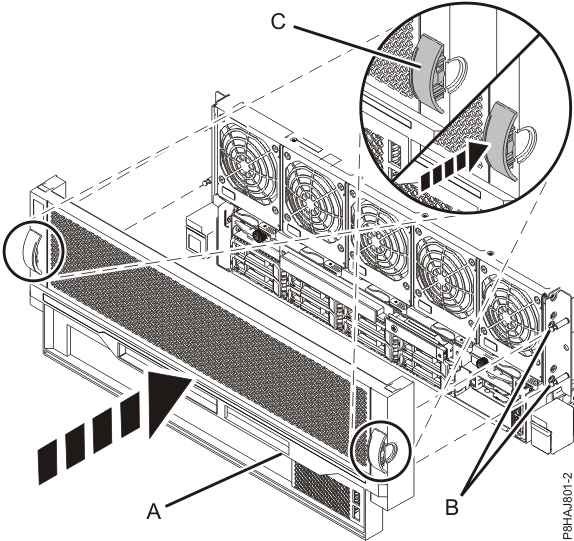 C

A

B

P8HAJ801-2