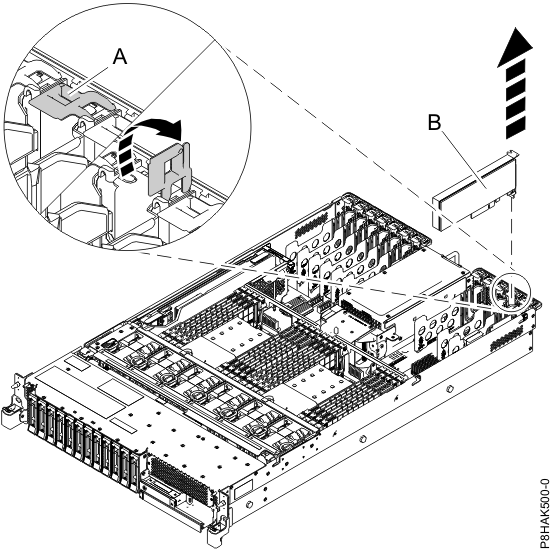 A

B

P8HAK500-0