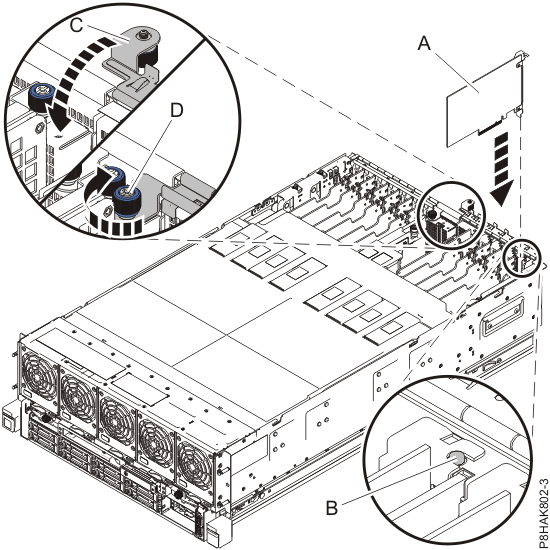 C
D
A
B
P8HAK802-3