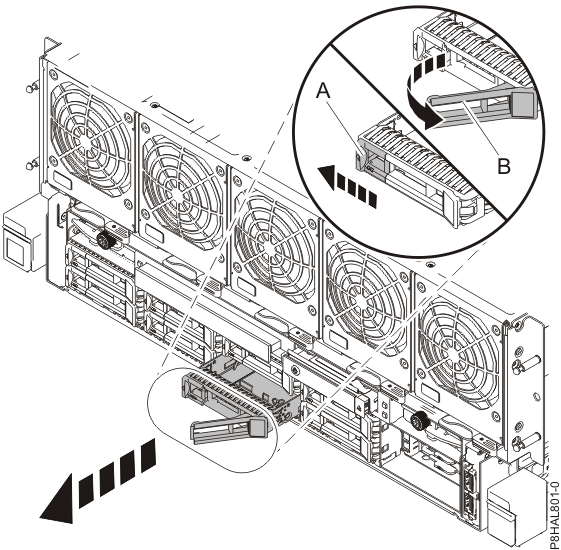 A

B

P8HAL801-0