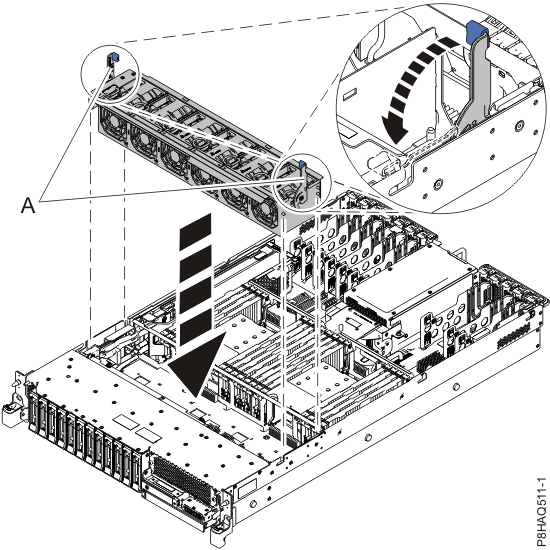 A

P8HAQ511-1