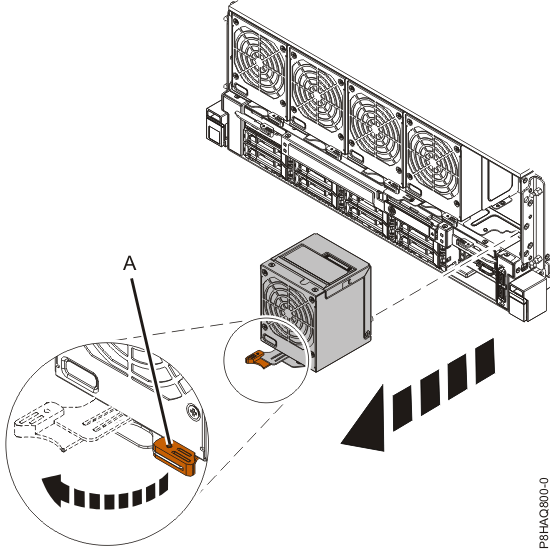 A

P8HAQ800-0