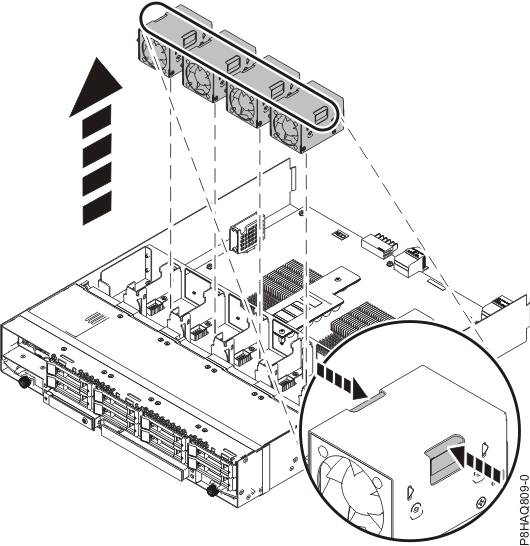 P8HAQ809-0